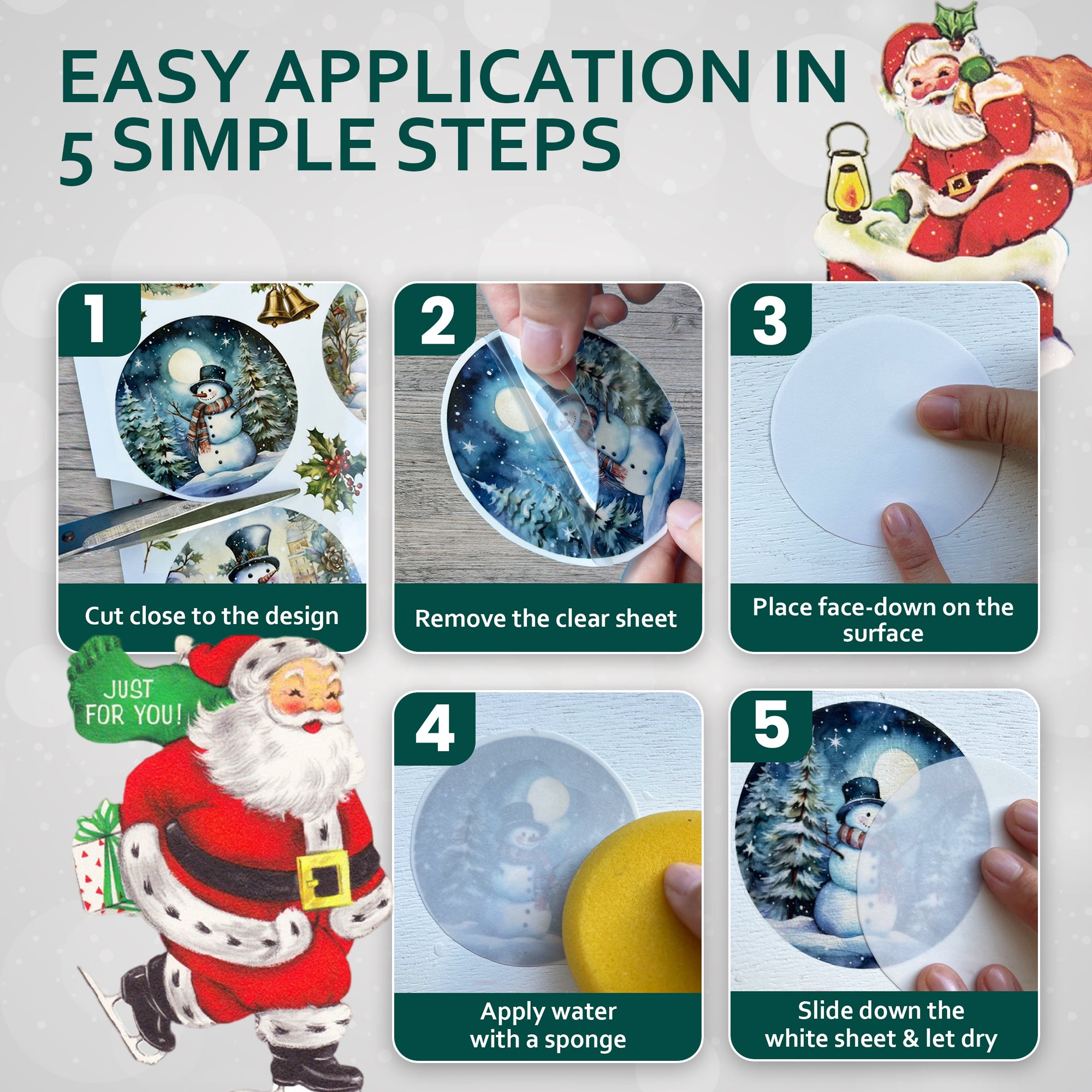 EASY APPLICATION IN 5 SIMPLE STEPS

1

Cut close to the design

2

Remove the clear sheet

3

Place face-down on the surface

JUST FOR YOU!

4

Apply water with a sponge

5

Slide down the white sheet & let dry